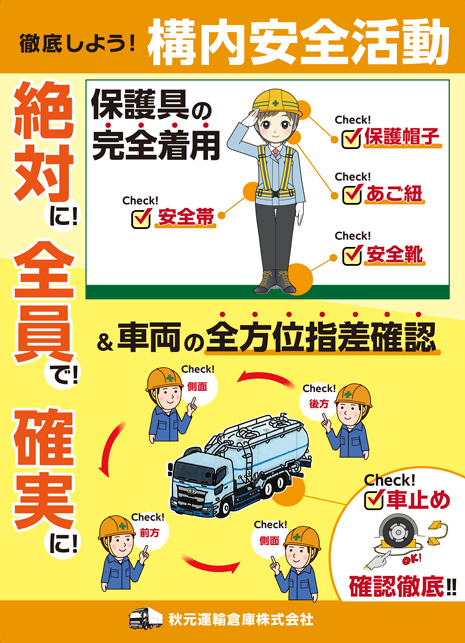 徹底しよう! 構内安全活動

絶対に! 全員で! 確実に!

保護具の完全着用

Check! 保護帽子

Check! あご紐

Check! 安全帯

Check! 安全靴

&車両の全方位指差確認

Check! 側面

Check! 後方

Check! 前方

Check! 側面

Check! 車止め

OK!

確認徹底!!

秋元運輸倉庫株式会社